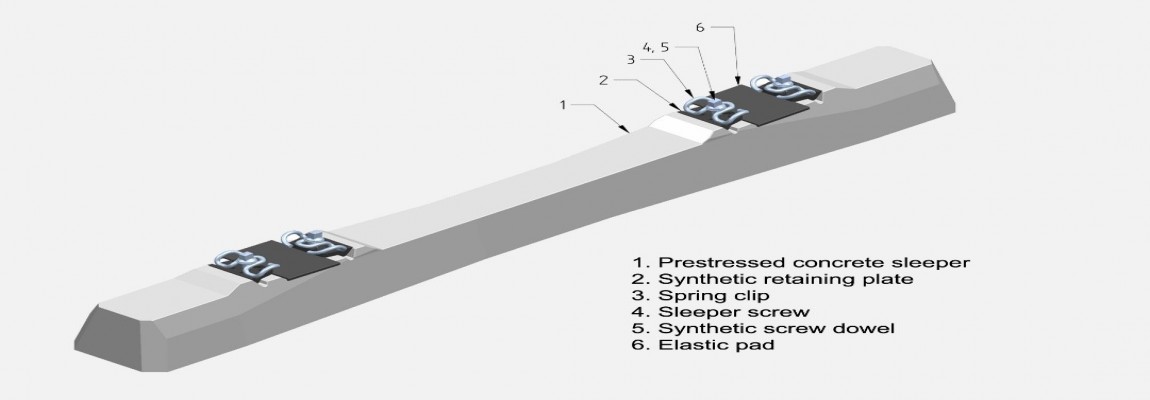 6
4, 5
3
2
1

1. Prestressed concrete sleeper
2. Synthetic retaining plate
3. Spring clip
4. Sleeper screw
5. Synthetic screw dowel
6. Elastic pad